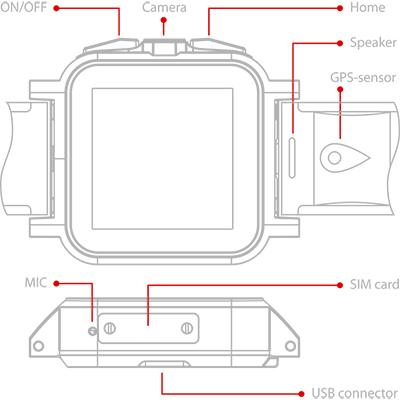 ON/OFF
Camera
Home
Speaker
GPS-sensor
MIC
SIM card
USB connector