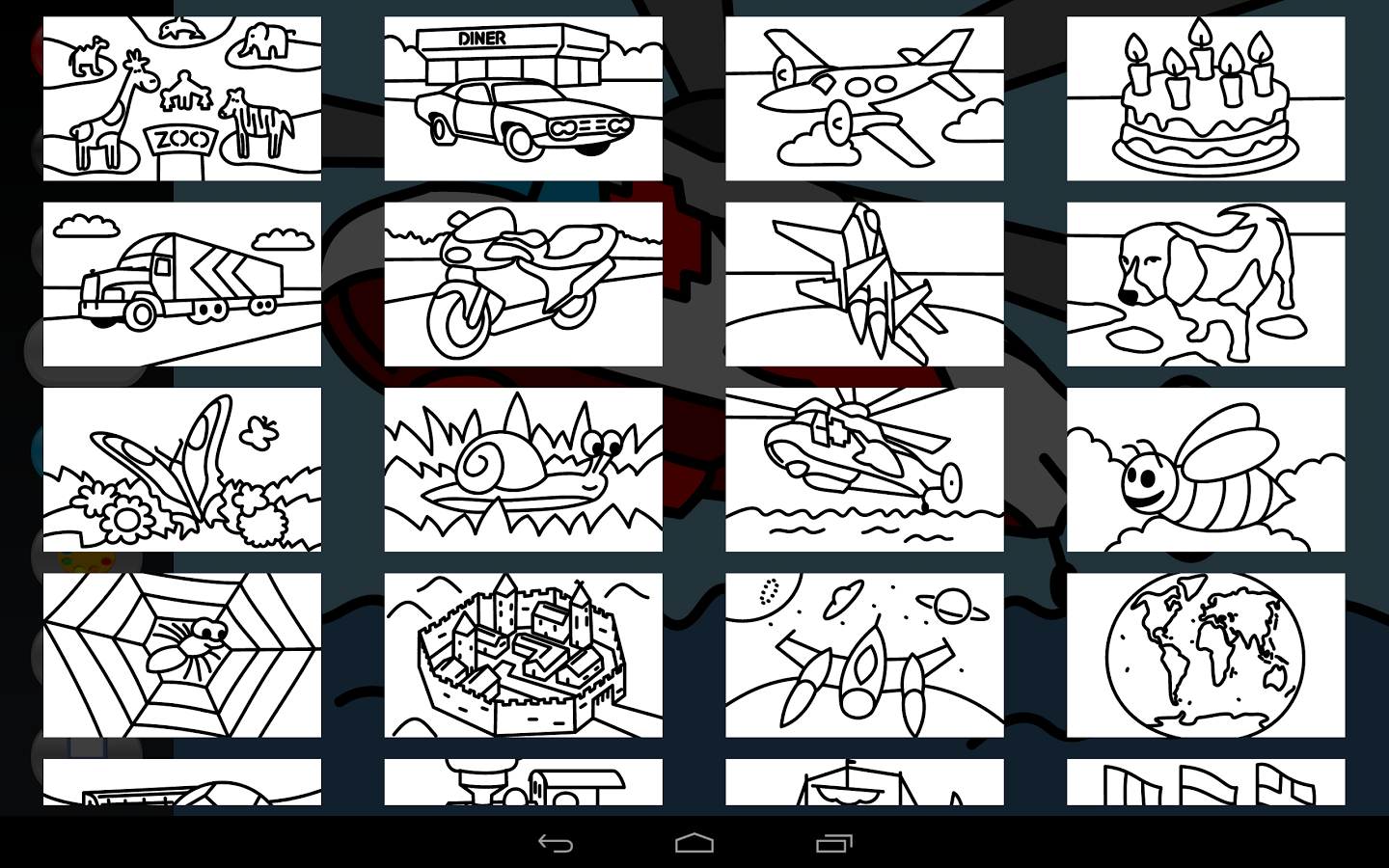 ZOO

DINER