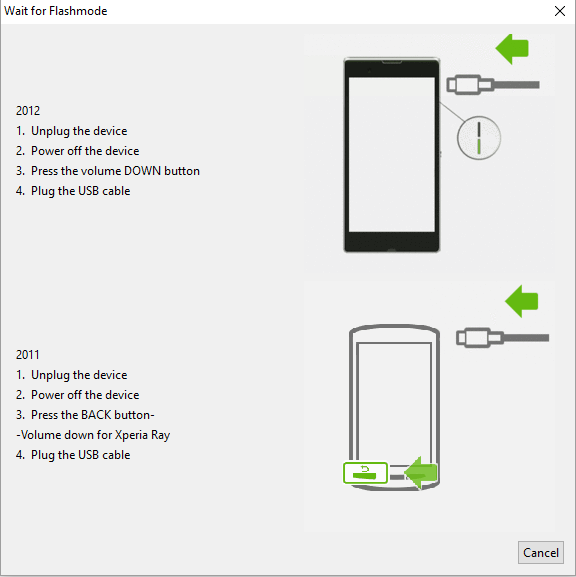 Wait for Flashmode

2012
1. Unplug the device
2. Power off the device
3. Press the volume DOWN button
4. Plug the USB cable

2011
1. Unplug the device
2. Power off the device
3. Press the BACK button-
-Volume down for Xperia Ray
4. Plug the USB cable

Cancel